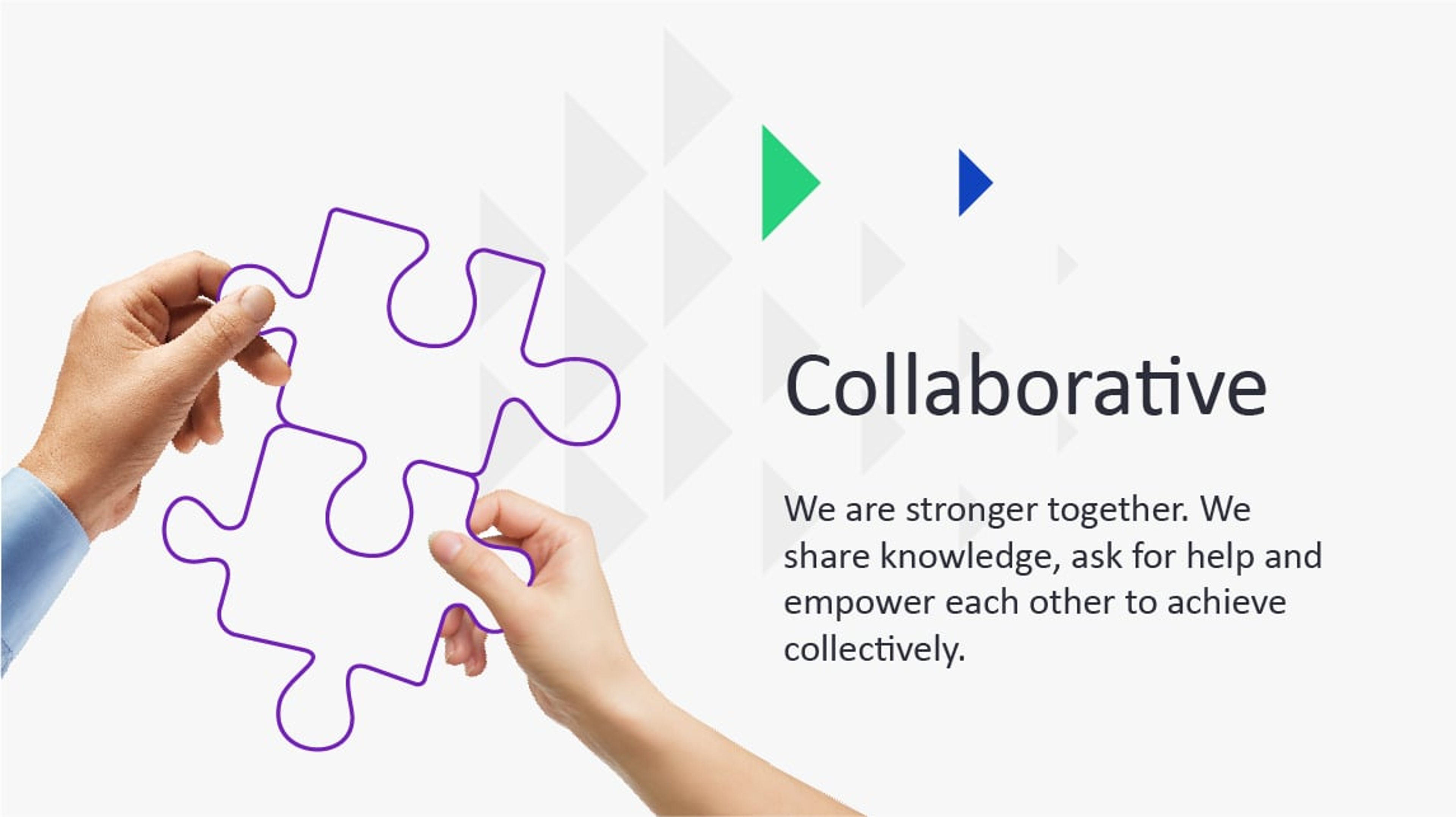 Collaborative

We are stronger together. We share knowledge, ask for help and empower each other to achieve collectively.